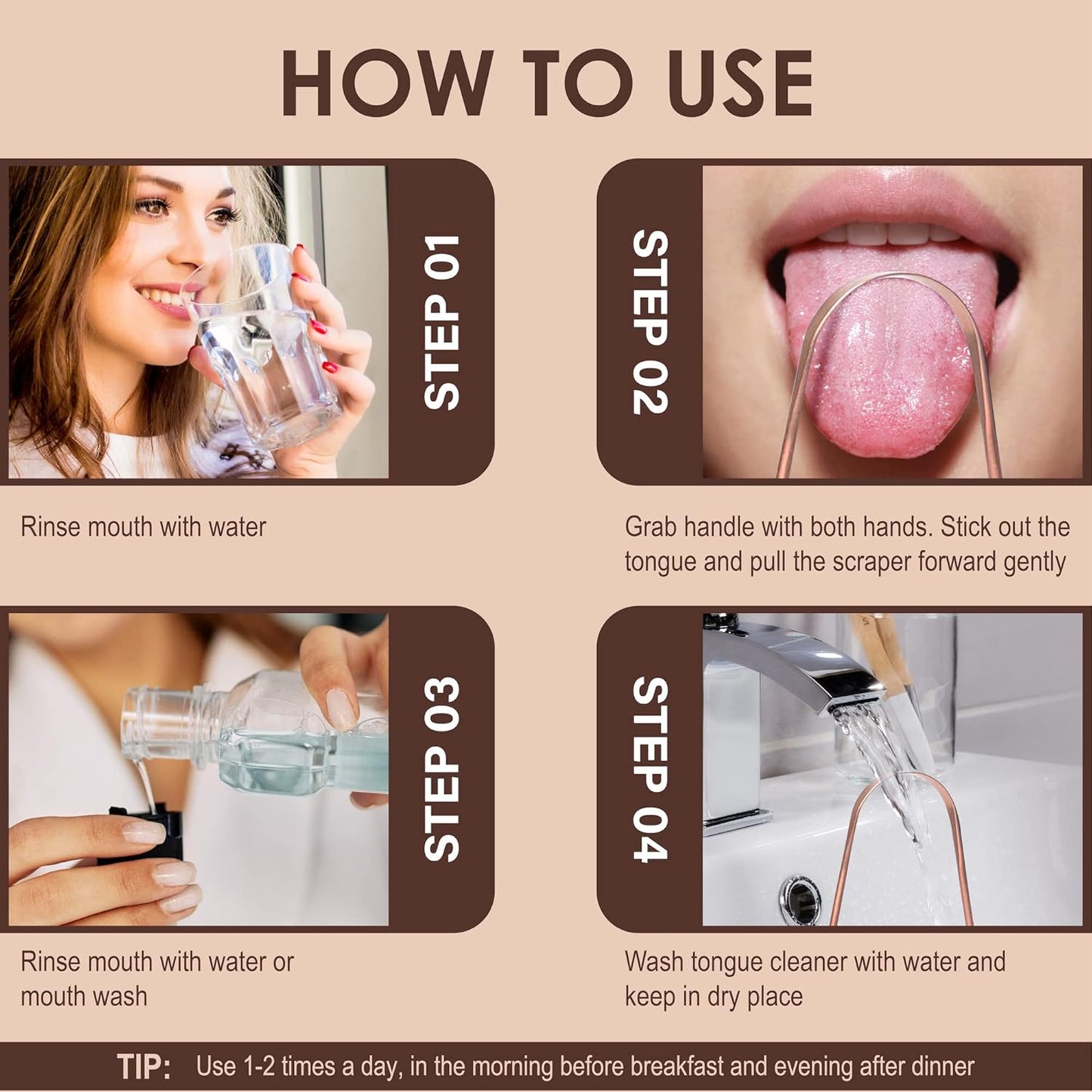 HOW TO USE

STEP 01

Rinse mouth with water

STEP 02

Grab handle with both hands. Stick out the tongue and pull the scraper forward gently

STEP 03

Rinse mouth with water or mouth wash

STEP 04

Wash tongue cleaner with water and keep in dry place

TIP: Use 1-2 times a day, in the morning before breakfast and evening after dinner