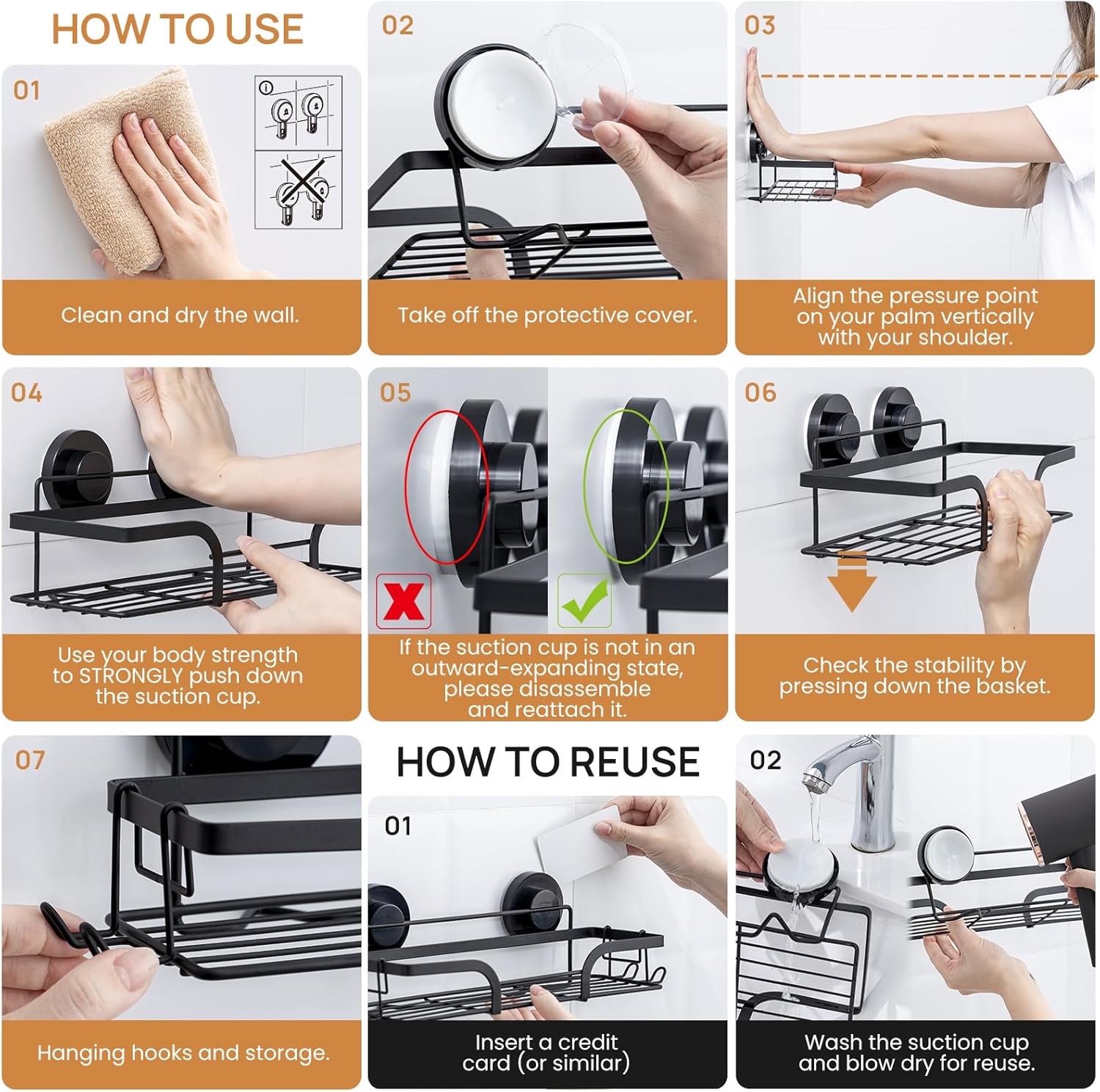 HOW TO USE

01

Clean and dry the wall.

02

Take off the protective cover.

03

Align the pressure point on your palm vertically with your shoulder.

04

Use your body strength to STRONGLY push down the suction cup.

05

If the suction cup is not in an outward-expanding state, please disassemble and reattach it.

06

Check the stability by pressing down the basket.

07

Hanging hooks and storage.

HOW TO REUSE

01

Insert a credit card (or similar)

02

Wash the suction cup and blow dry for reuse.