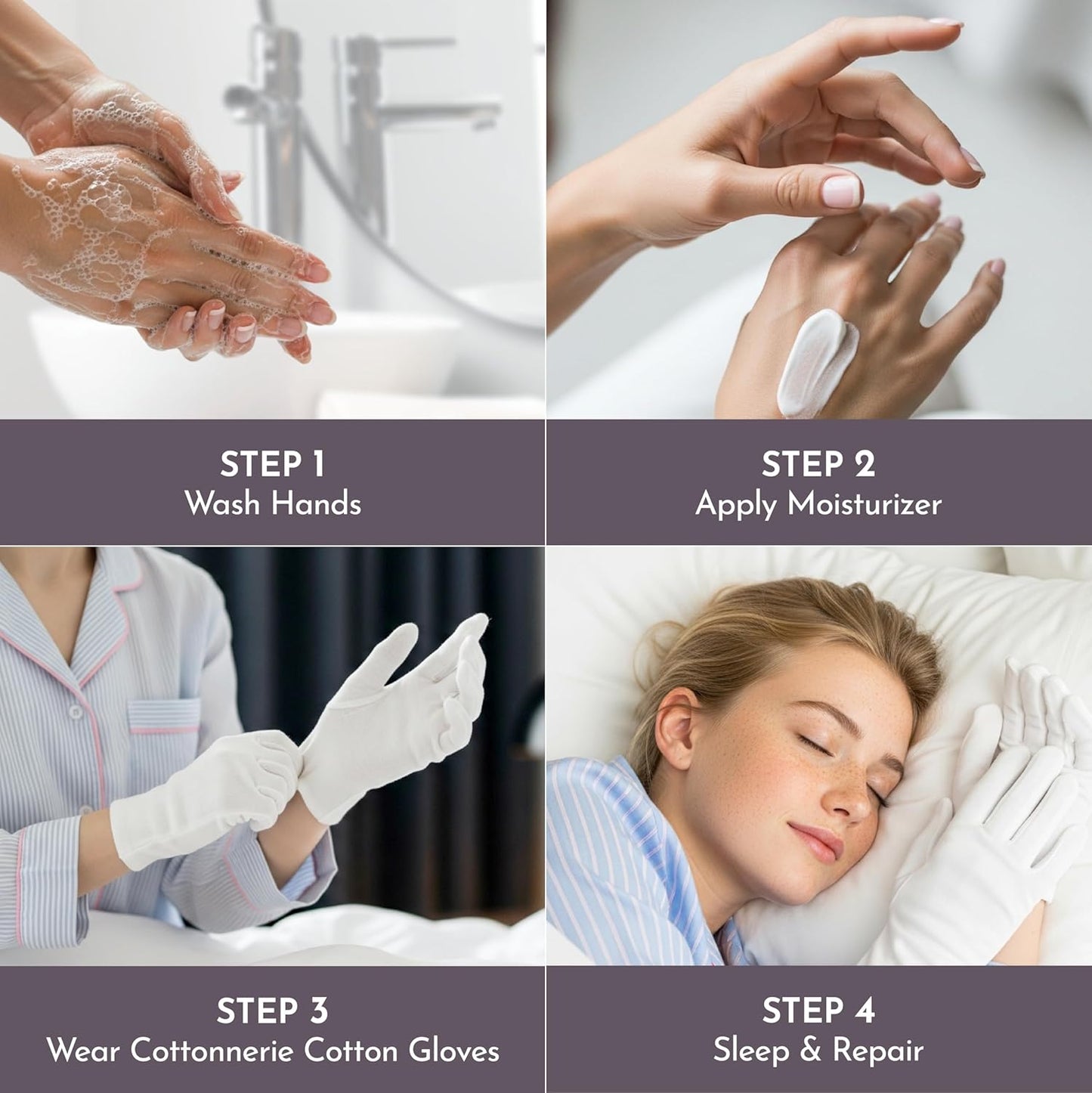 STEP 1
Wash Hands

STEP 2
Apply Moisturizer

STEP 3
Wear Cottonnerie Cotton Gloves

STEP 4
Sleep & Repair