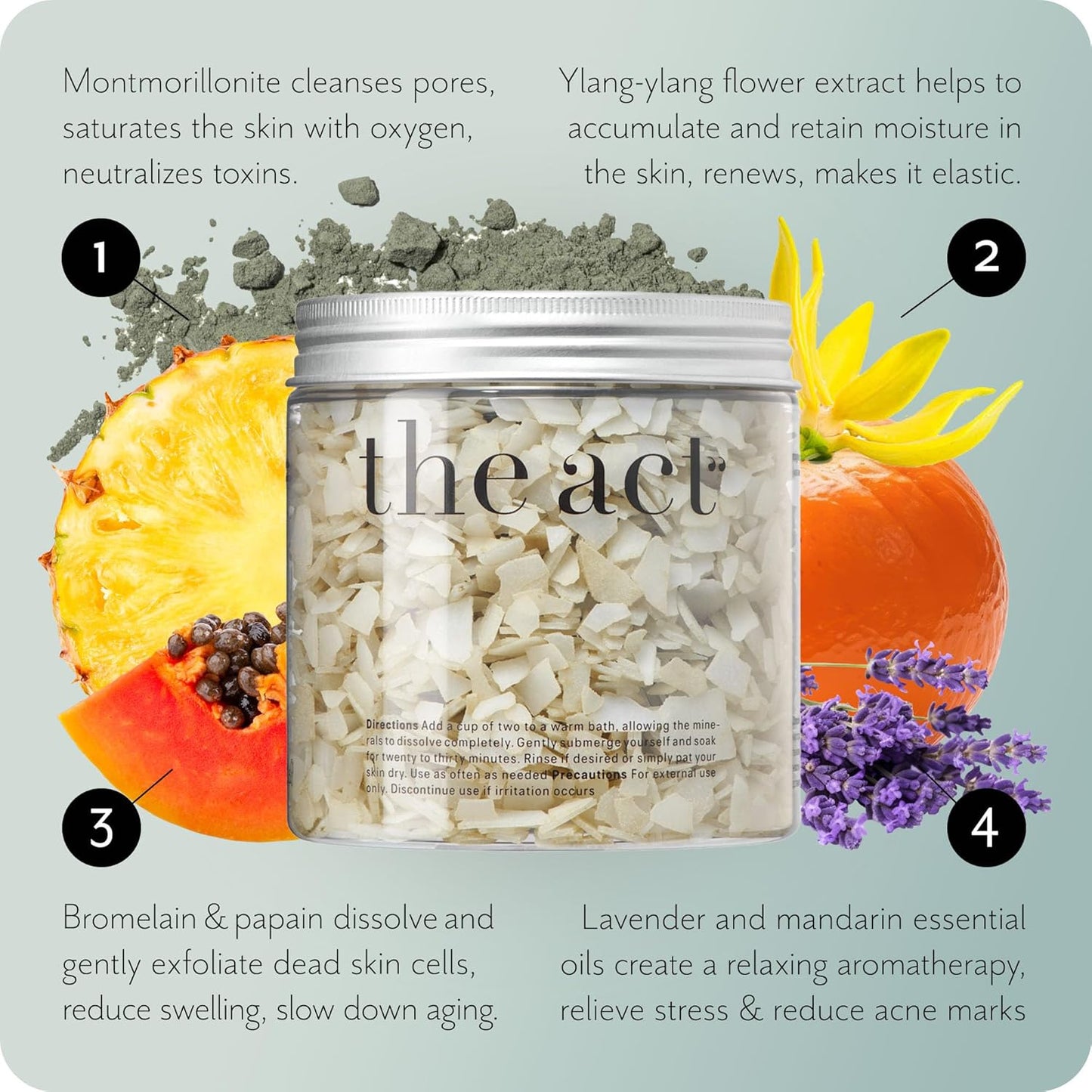 Montmorillonite cleanses pores, saturates the skin with oxygen, neutralizes toxins.

Ylang-ylang flower extract helps to accumulate and retain moisture in the skin, renews, makes it elastic.

1

2

the act

Directions Add a cup of two to a warm bath, allowing the minerals to dissolve completely. Gently submerge yourself and soak for twenty to thirty minutes. Rinse if desired or simply pat your skin dry. Use as often as needed Precautions For external use only. Discontinue use if irritation occurs

3

4

Bromelain & papain dissolve and gently exfoliate dead skin cells, reduce swelling, slow down aging.

Lavender and mandarin essential oils create a relaxing aromatherapy, relieve stress & reduce acne marks