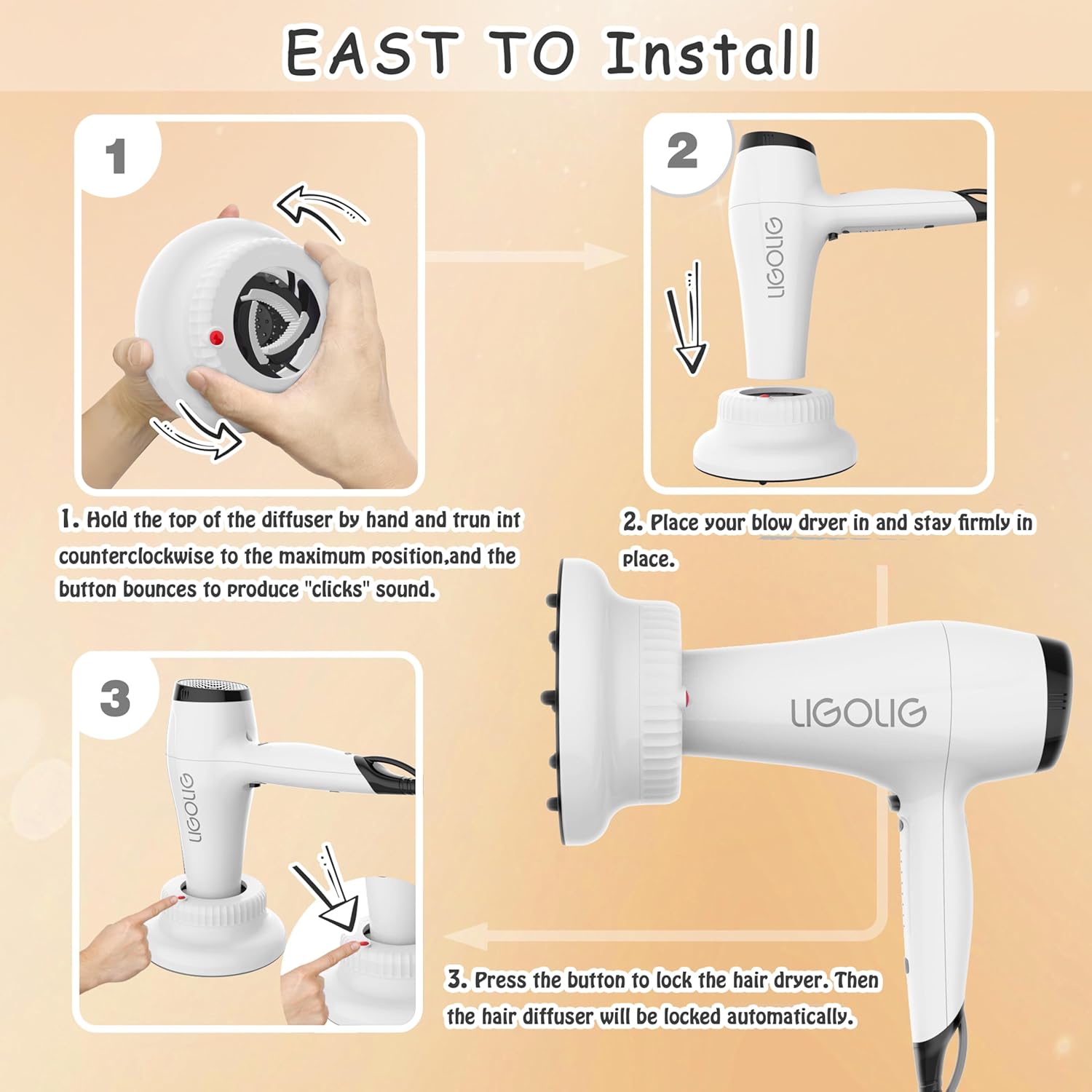 EAST TO Install

1

2

LIGOLIG

1. Hold the top of the diffuser by hand and trun int counterclockwise to the maximum position,and the button bounces to produce "clicks" sound.

2. Place your blow dryer in and stay firmly in place.

3

LIGOLIG

LIGOLIG

3. Press the button to lock the hair dryer. Then the hair diffuser will be locked automatically.