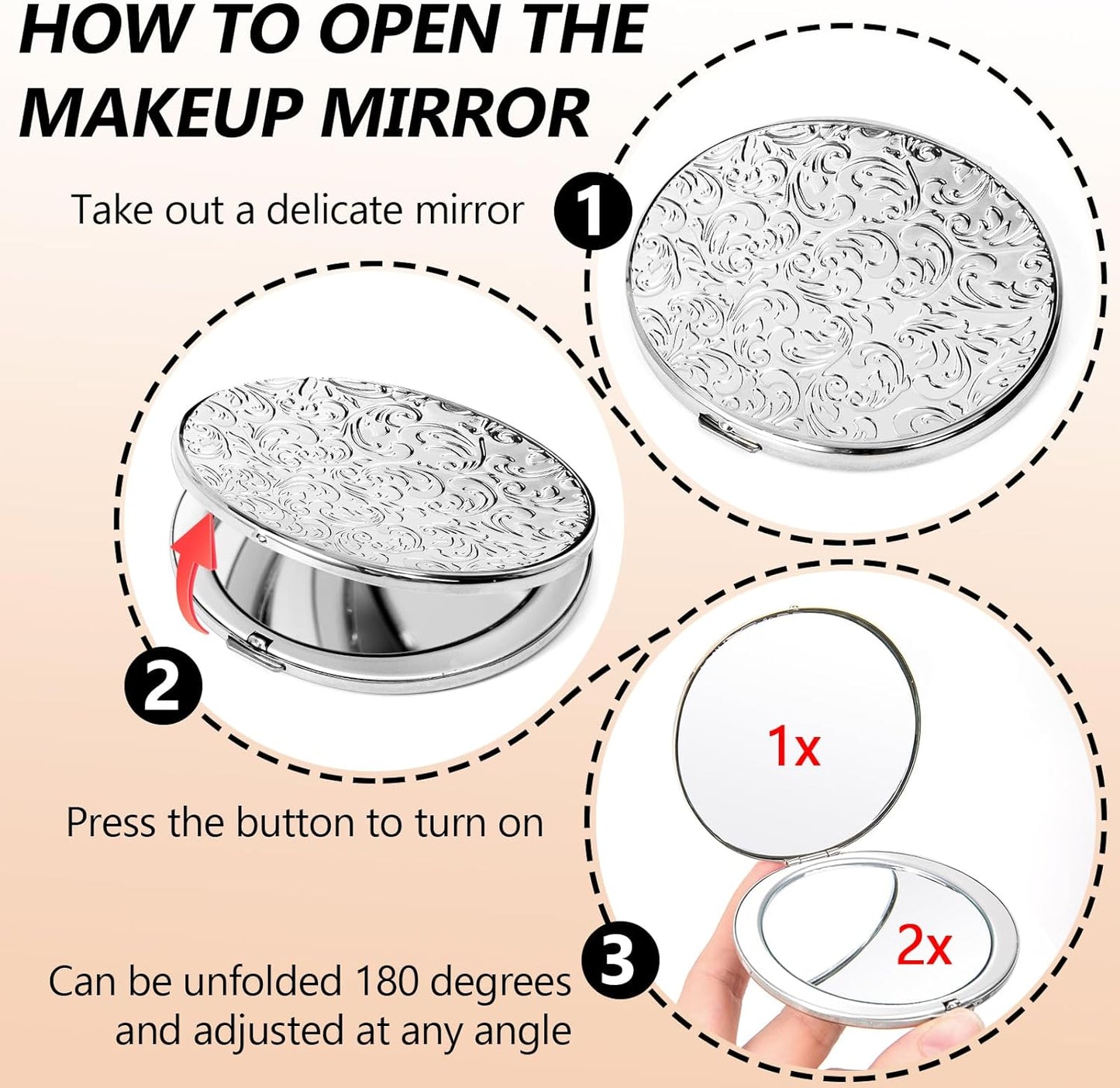 HOW TO OPEN THE MAKEUP MIRROR

Take out a delicate mirror

1

2

Press the button to turn on

1x

2x

3

Can be unfolded 180 degrees and adjusted at any angle