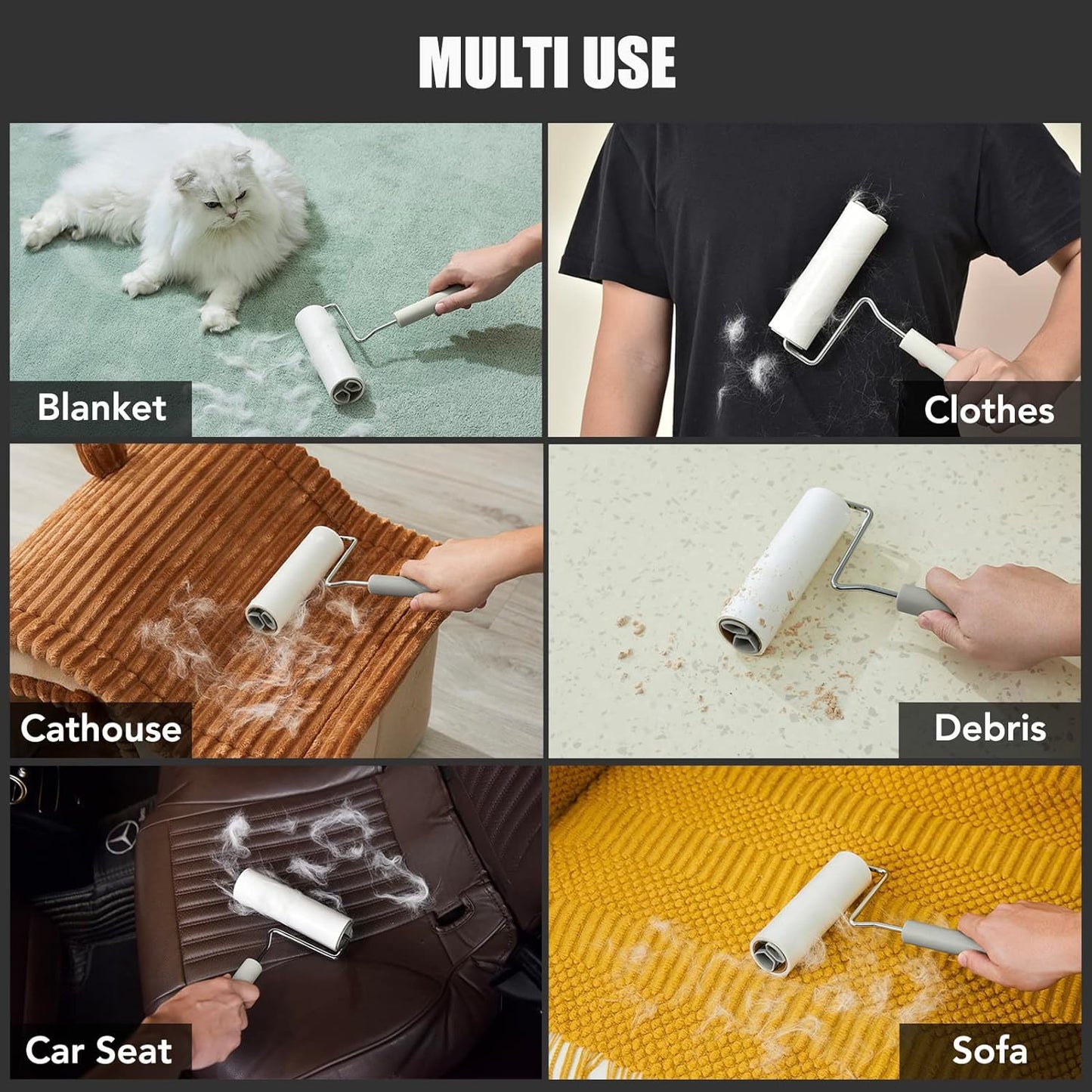 MULTI USE

Blanket

Clothes

Cathouse

Debris

Car Seat

Sofa