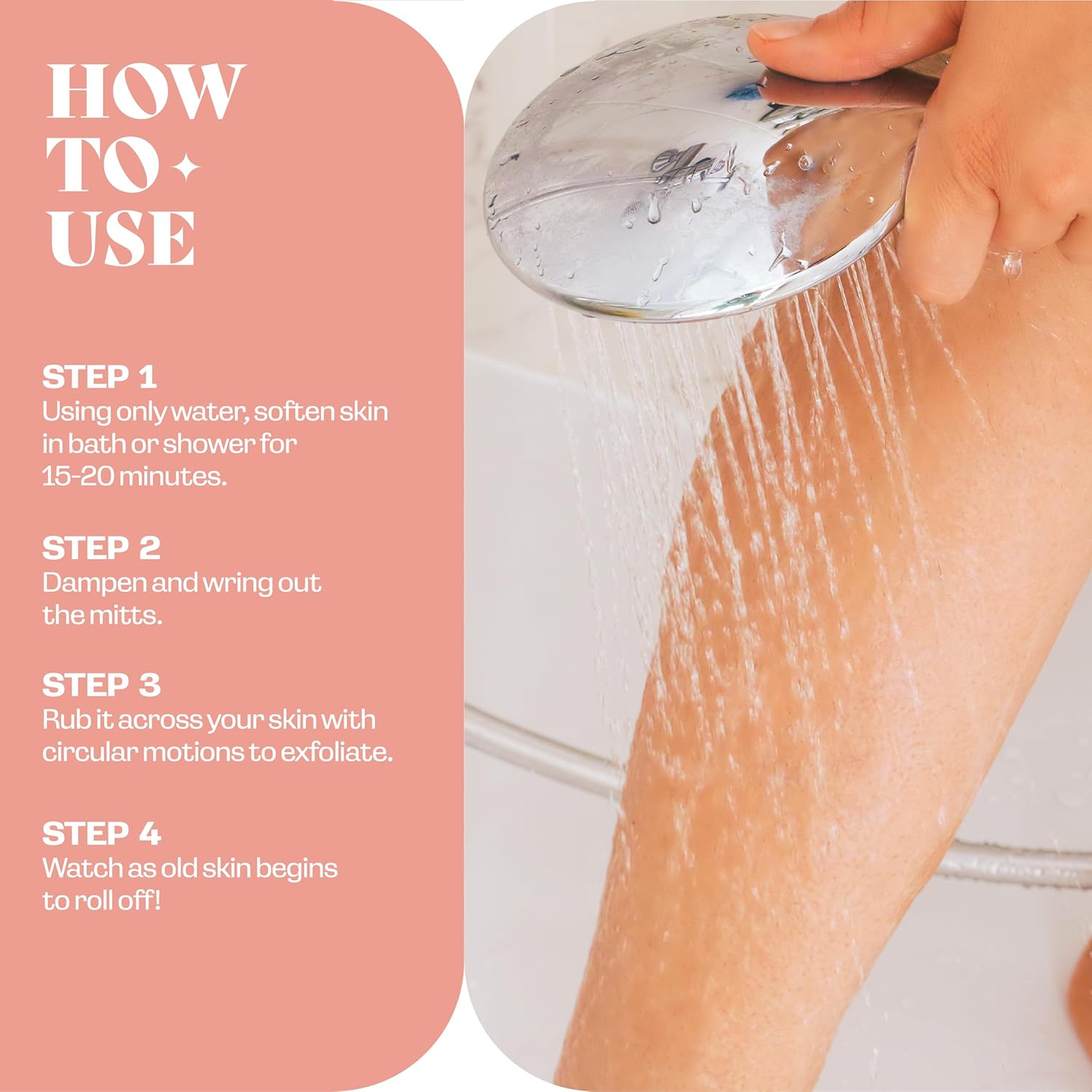 HOW TO USE

STEP 1
Using only water, soften skin in bath or shower for 15-20 minutes.

STEP 2
Dampen and wring out the mitts.

STEP 3
Rub it across your skin with circular motions to exfoliate.

STEP 4
Watch as old skin begins to roll off!